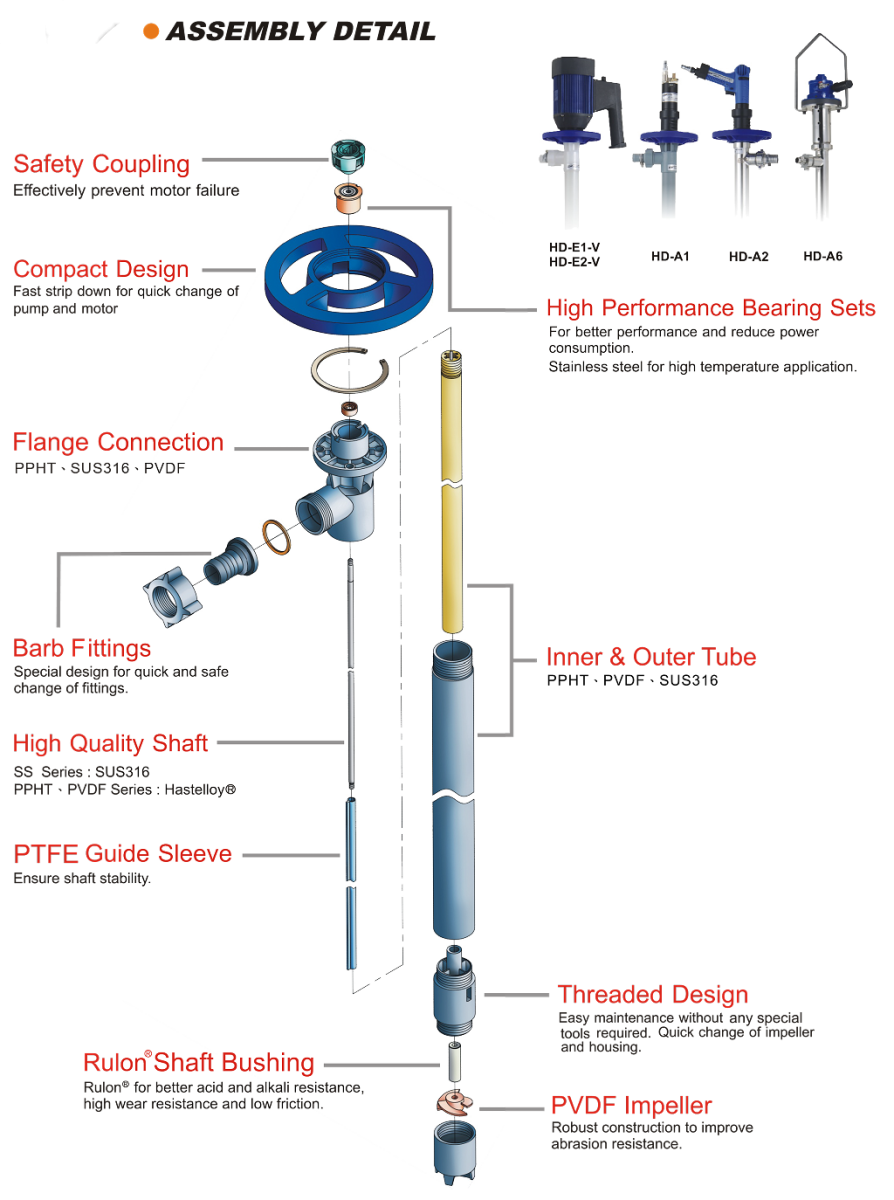 ASSEMBLY DETAIL

HD-E1-V
HD-E2-V

HD-A1

HD-A2

HD-A6

Safety Coupling
Effectively prevent motor failure

Compact Design
Fast strip down for quick change of pump and motor

High Performance Bearing Sets
For better performance and reduce power consumption.
Stainless steel for high temperature application.

Flange Connection
PPHT、SUS316、PVDF

Barb Fittings
Special design for quick and safe change of fittings.

Inner & Outer Tube
PPHT、PVDF、SUS316

High Quality Shaft
SS Series : SUS316
PPHT、PVDF Series : Hastelloy®

PTFE Guide Sleeve
Ensure shaft stability.

Threaded Design
Easy maintenance without any special tools required. Quick change of impeller and housing.

Rulon® Shaft Bushing
Rulon® for better acid and alkali resistance, high wear resistance and low friction.

PVDF Impeller
Robust construction to improve abrasion resistance.